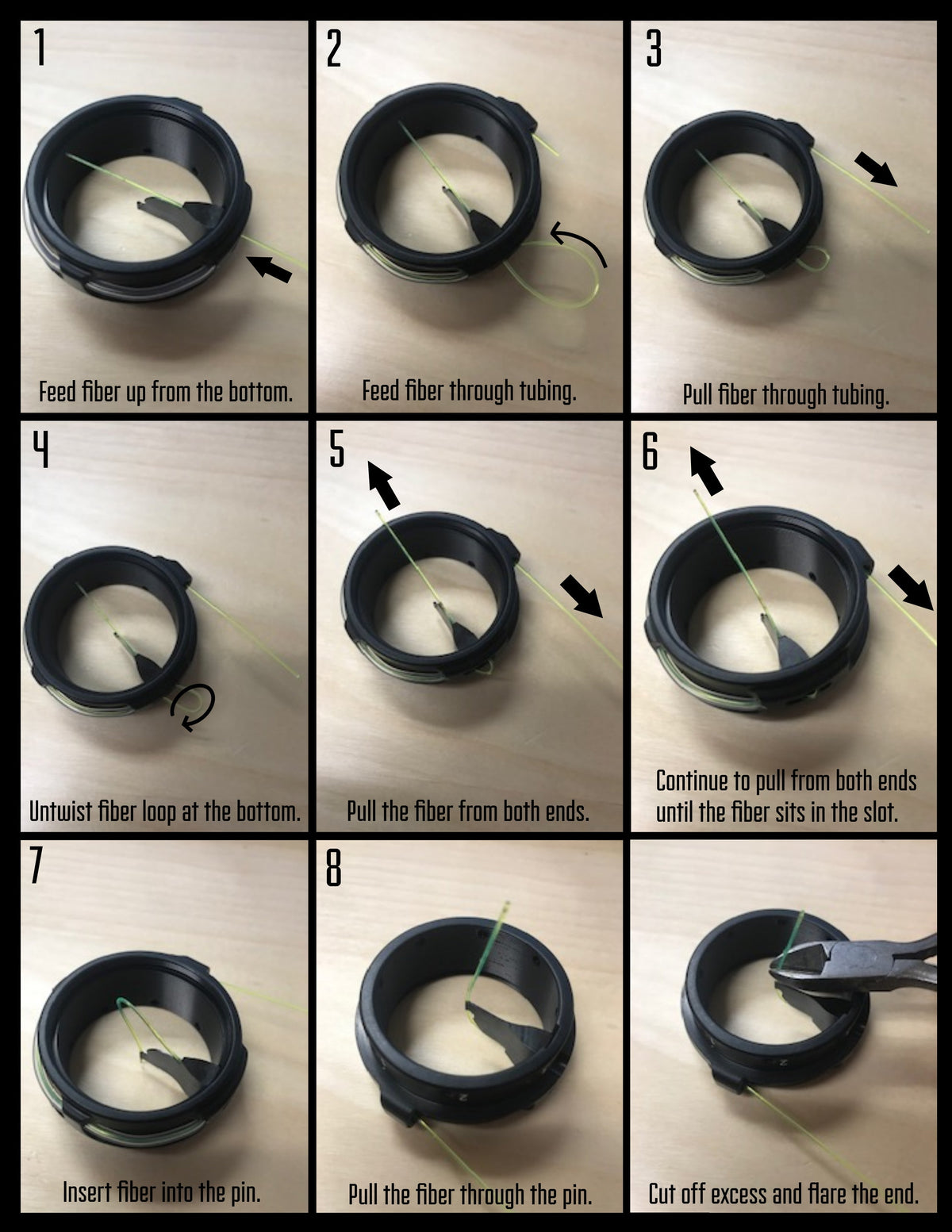 1

Feed fiber up from the bottom.

2

Feed fiber through tubing.

3

Pull fiber through tubing.

4

Untwist fiber loop at the bottom.

5

Pull the fiber from both ends.

6

Continue to pull from both ends until the fiber sits in the slot.

7

Insert fiber into the pin.

8

Pull the fiber through the pin.

Cut off excess and flare the end.